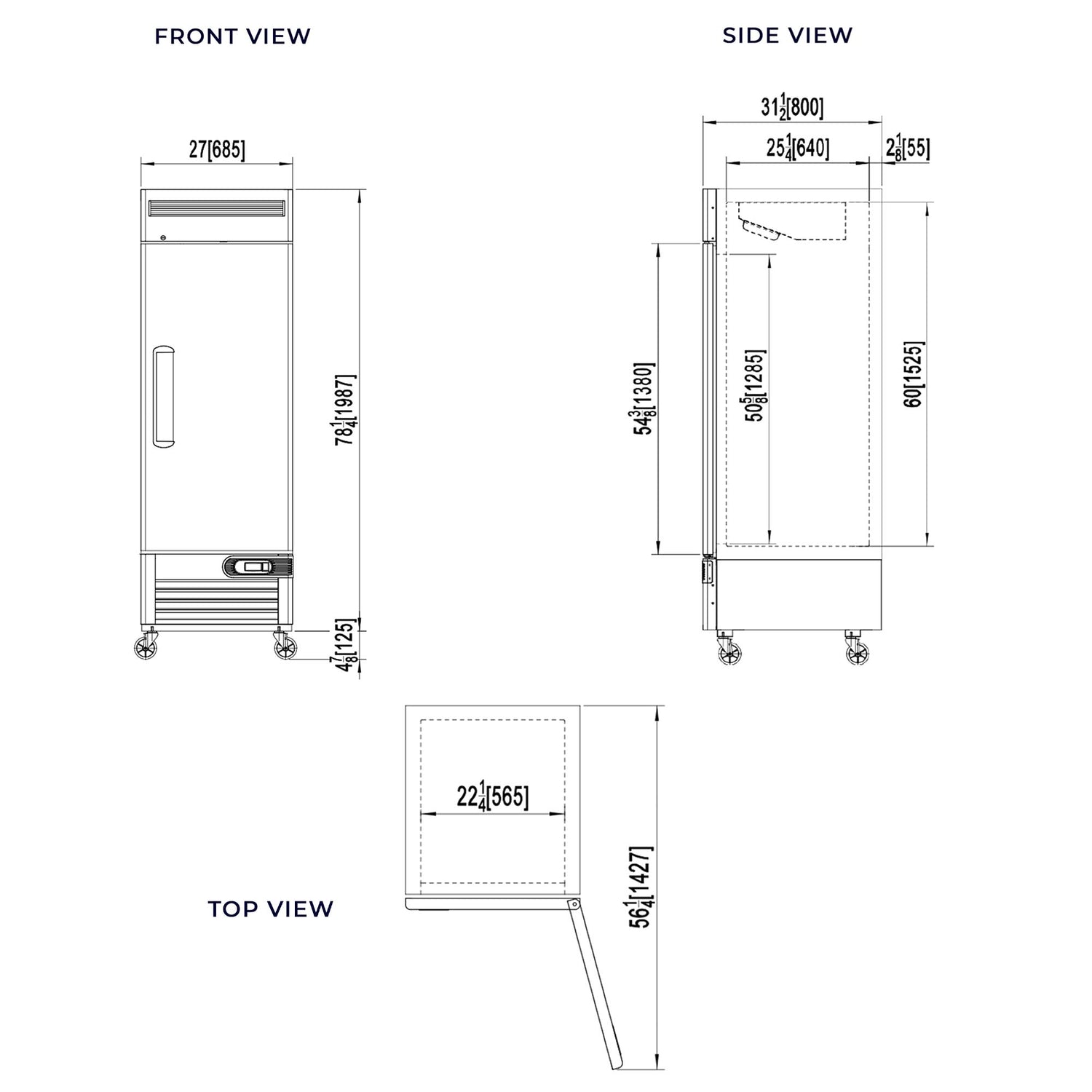 FRONT VIEW

SIDE VIEW

$27[685]$

$78\frac{1}{4}[1987]$

$4\frac{7}{8}[125]$

$31\frac{1}{2}[800]$

$25\frac{1}{4}[640]$

$2\frac{1}{8}[55]$

$54\frac{3}{8}[1380]$

$50\frac{5}{8}[1285]$

$60[1525]$

TOP VIEW

$22\frac{1}{4}[565]$

$56\frac{1}{4}[1427]$