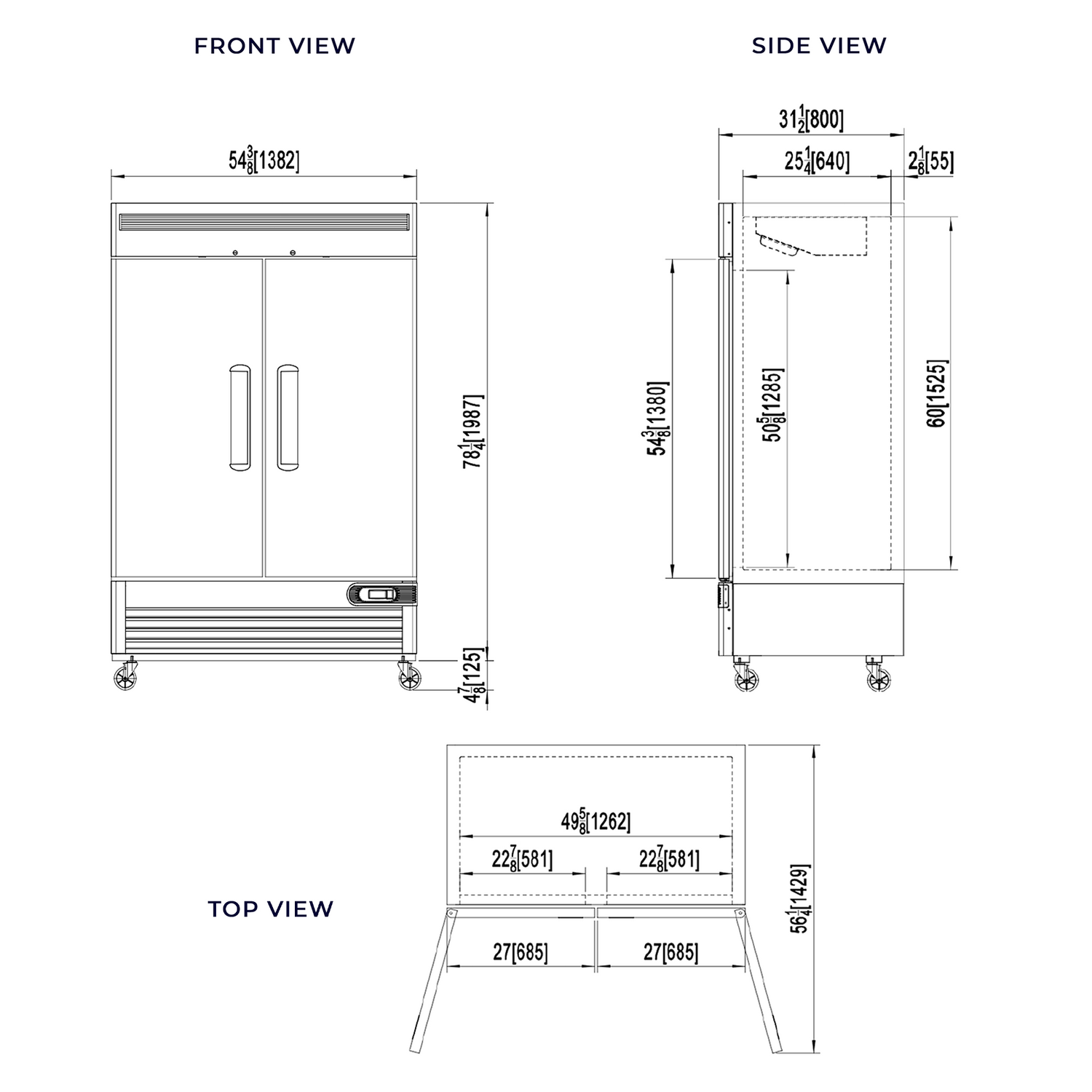 FRONT VIEW

$54\frac{3}{8}$[1382]

$78\frac{1}{4}$[1987]

$4\frac{7}{8}$[125]

SIDE VIEW

$31\frac{1}{2}$[800]

$25\frac{1}{4}$[640]

$2\frac{1}{8}$[55]

$54\frac{3}{8}$[1380]

$50\frac{5}{8}$[1285]

60[1525]

TOP VIEW

$49\frac{5}{8}$[1262]

$22\frac{7}{8}$[581]

$22\frac{7}{8}$[581]

27[685]

27[685]

$56\frac{1}{4}$[1429]